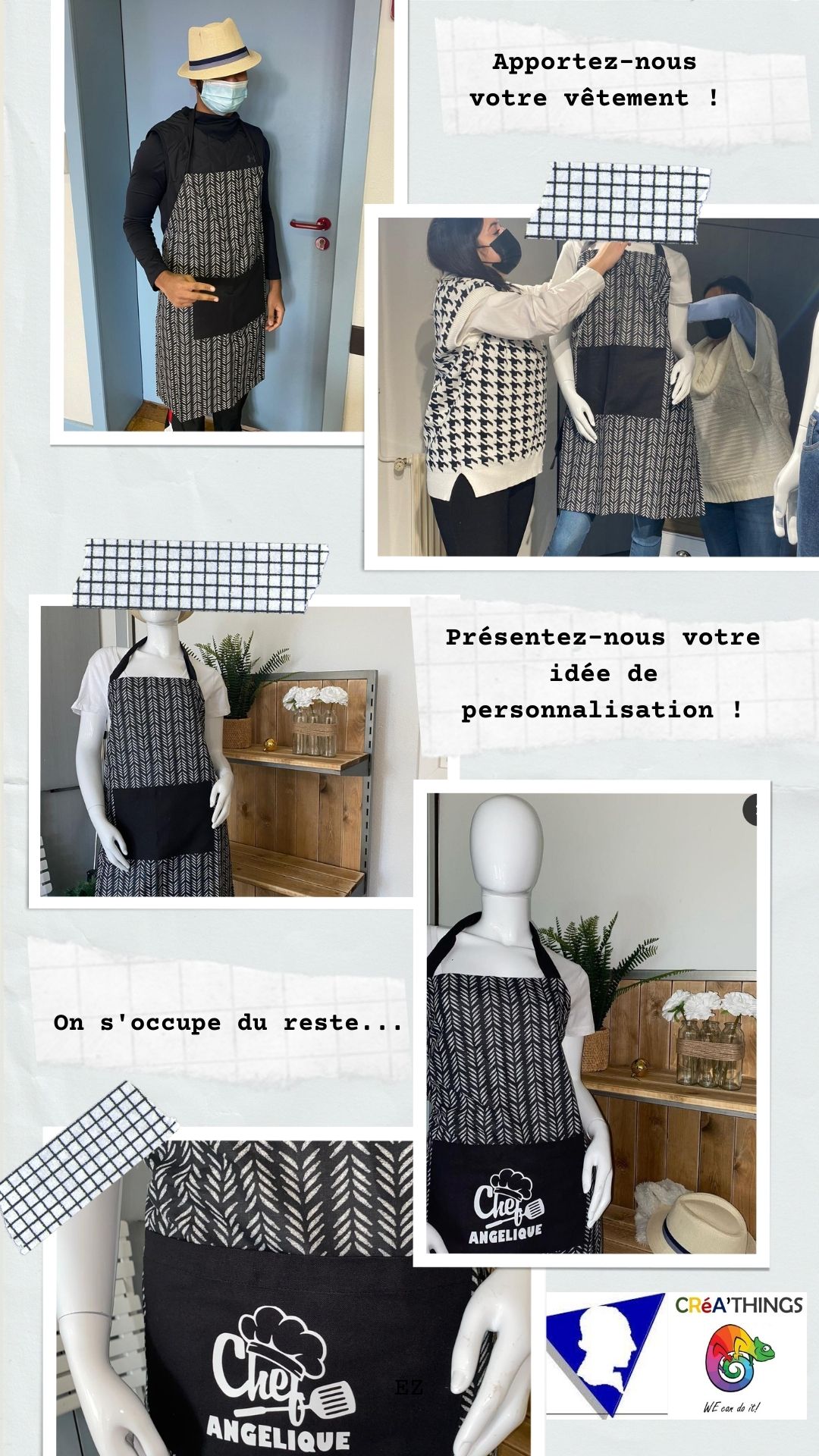 Apportez-nous votre vêtement !

Présentez-nous votre idée de personnalisation !

On s'occupe du reste...

Chef ANGELIQUE

Chef ANGELIQUE

EZ

CRéA'THINGS

WE can do it!